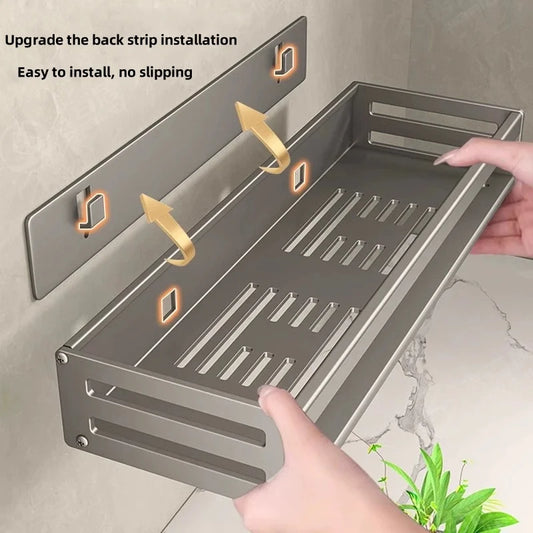 Upgrade the back strip installation

Easy to install, no slipping